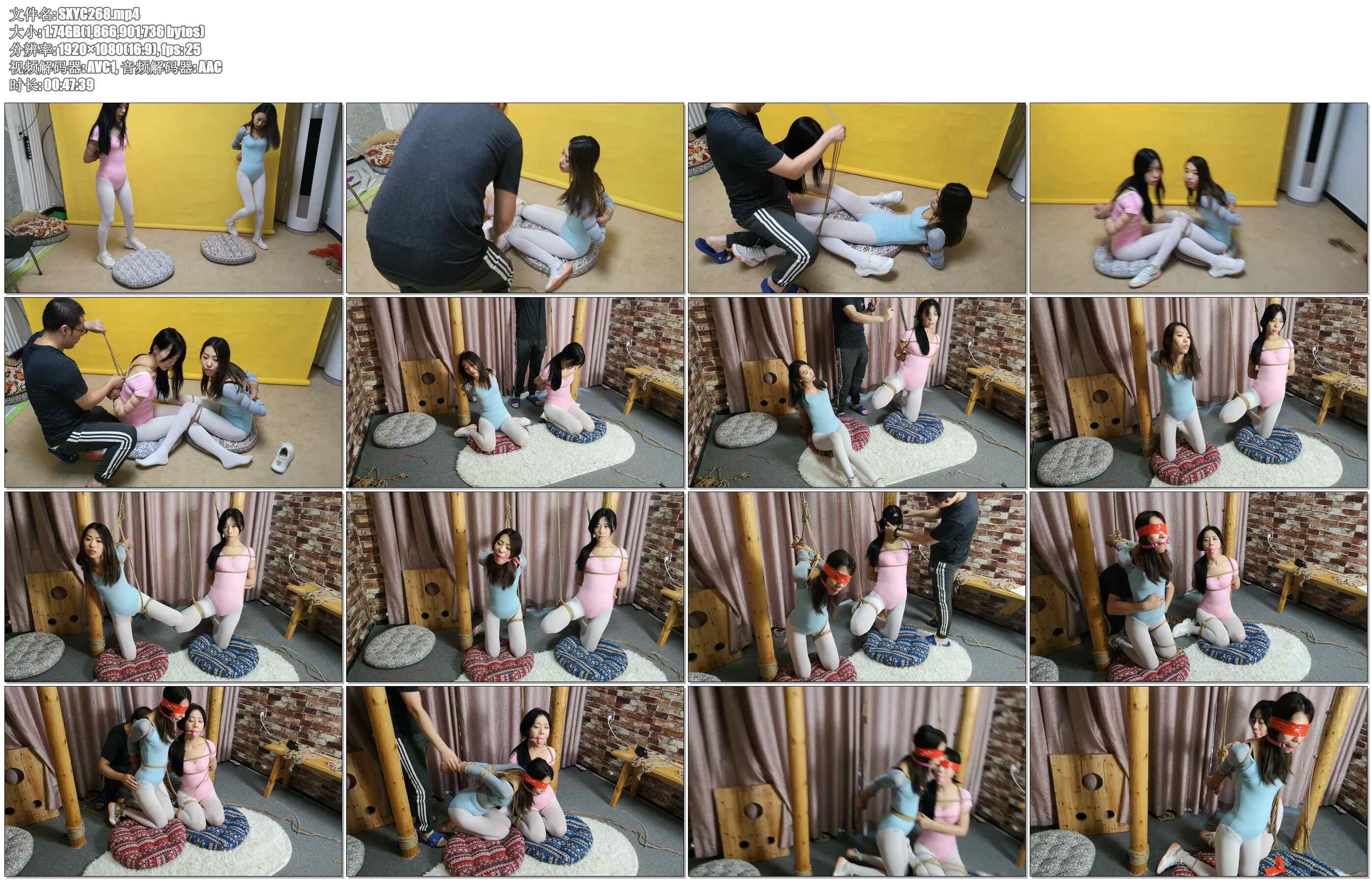 文件名: SXYC268.mp4
大小: 1.74GB(1,866,901,736 bytes)
分辨率: 1920×1080(16:9), fps: 25
视频解码器: AVC1, 音频解码器: AAC
时长: 00:47:39