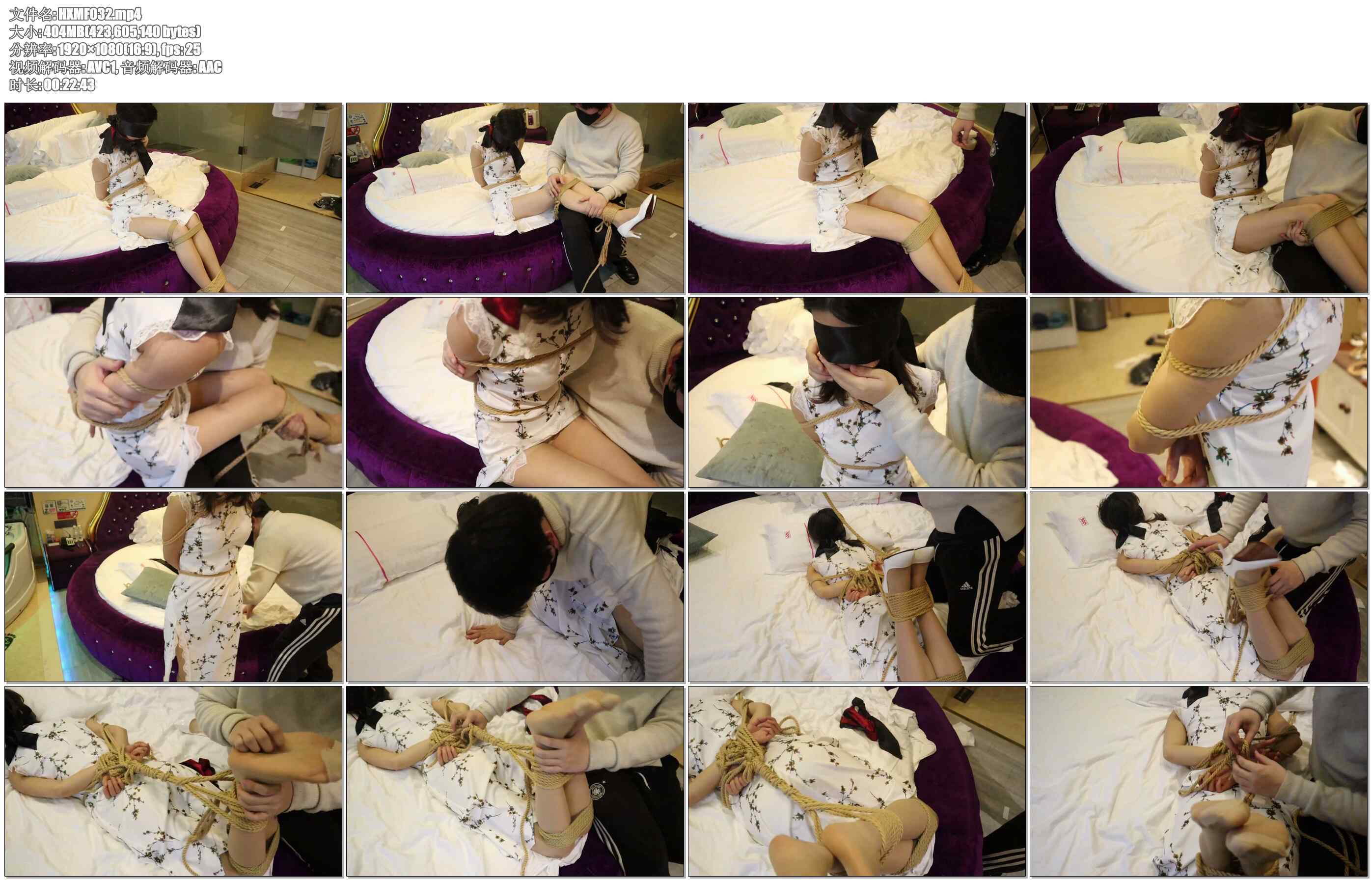 文件名: HXMF032.mp4
大小: 404MB(423,605,140 bytes)
分辨率: 1920×1080(16:9), fps: 25
视频解码器: AVC1, 音频解码器: AAC
时长: 00:22:43