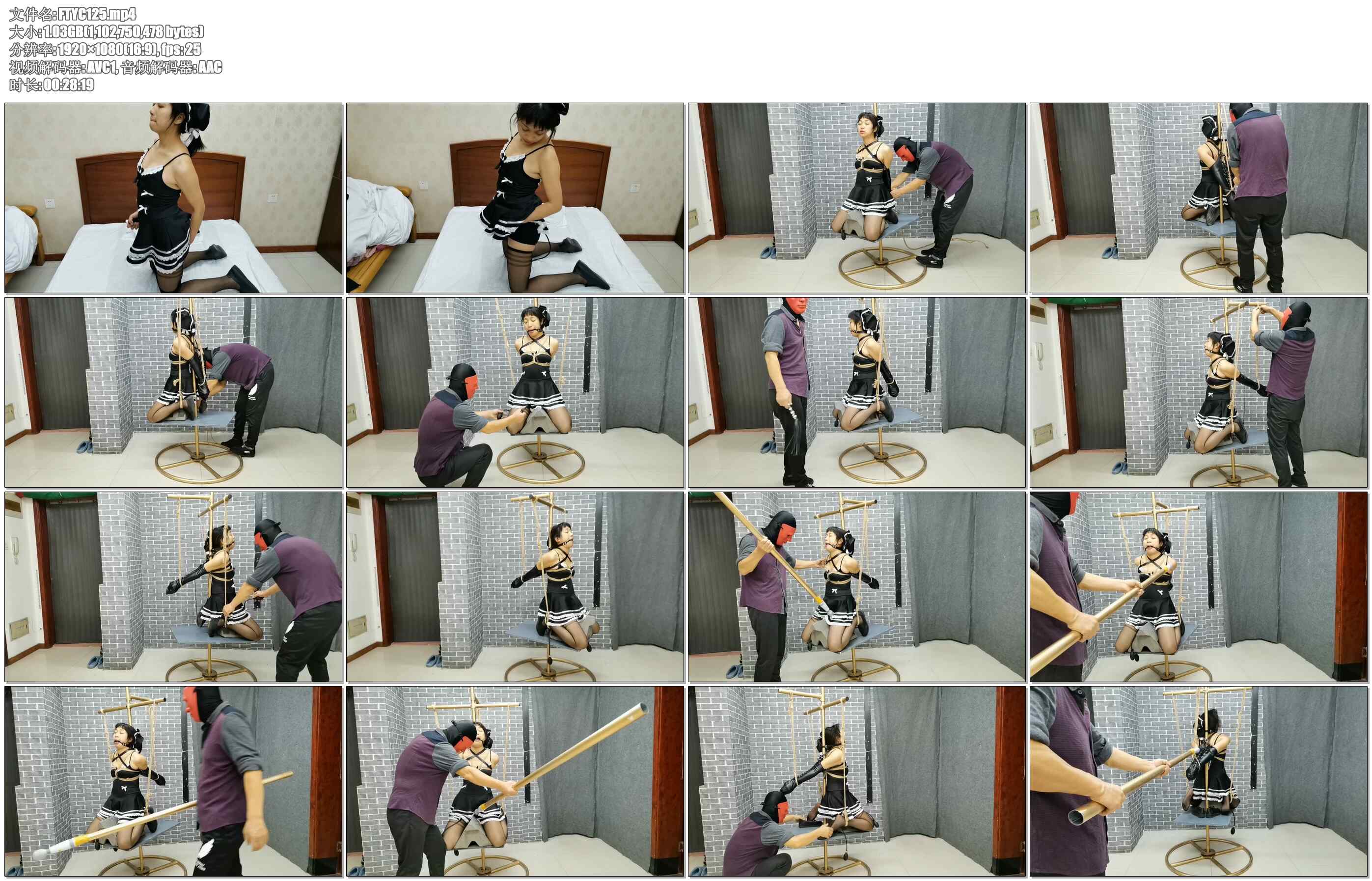 文件名: FTYC125.mp4
大小: 1.03GB(1,102,750,478 bytes)
分辨率: 1920×1080(16:9), fps: 25
视频解码器: AVC1, 音频解码器: AAC
时长: 00:28:19