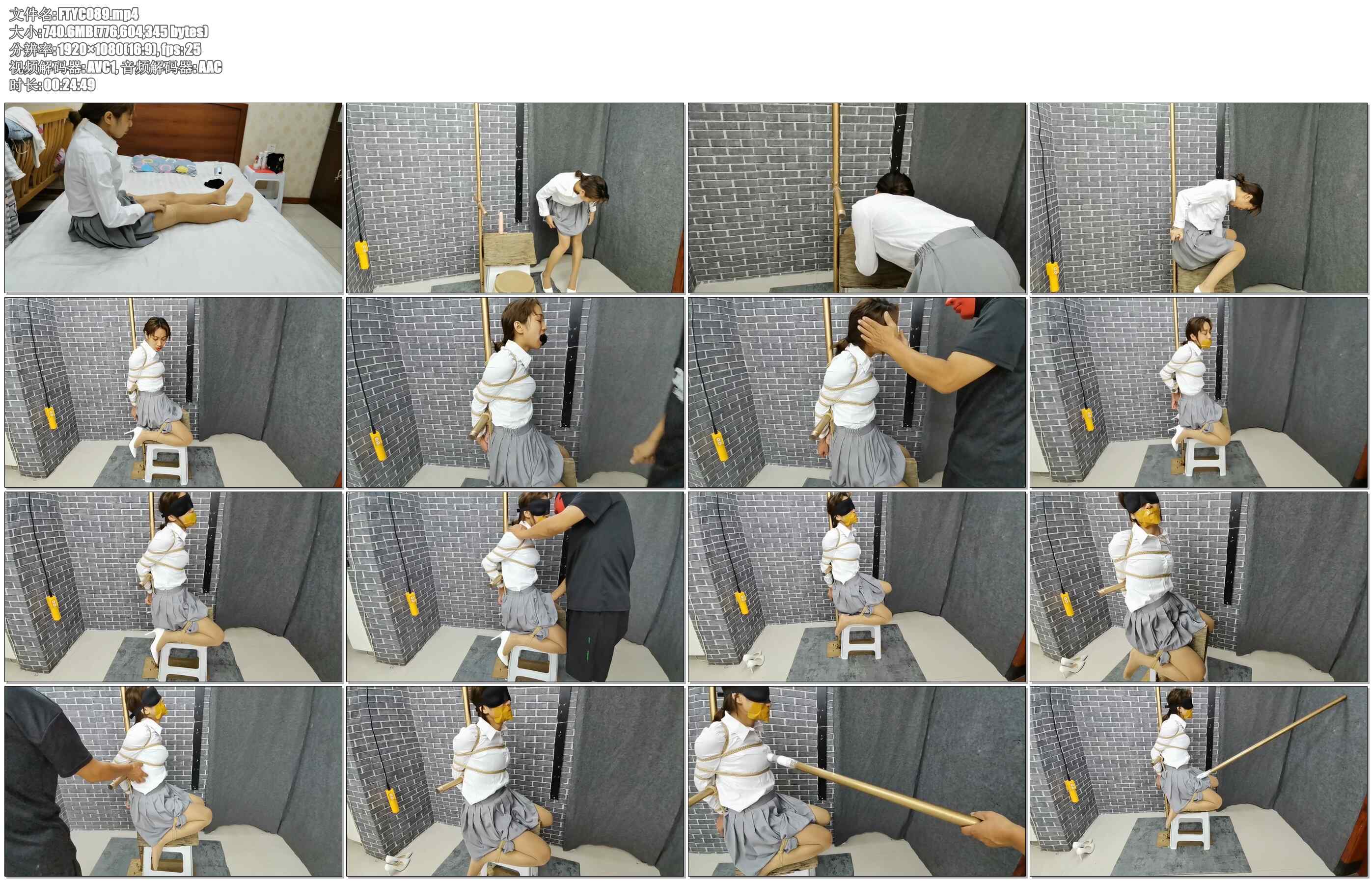 文件名:FTYC089.mp4
大小:740.6MB(776,604,345 bytes)
分辨率:1920×1080(16:9), fps: 25
视频解码器:AVC1, 音频解码器:AAC
时长:00:24:49