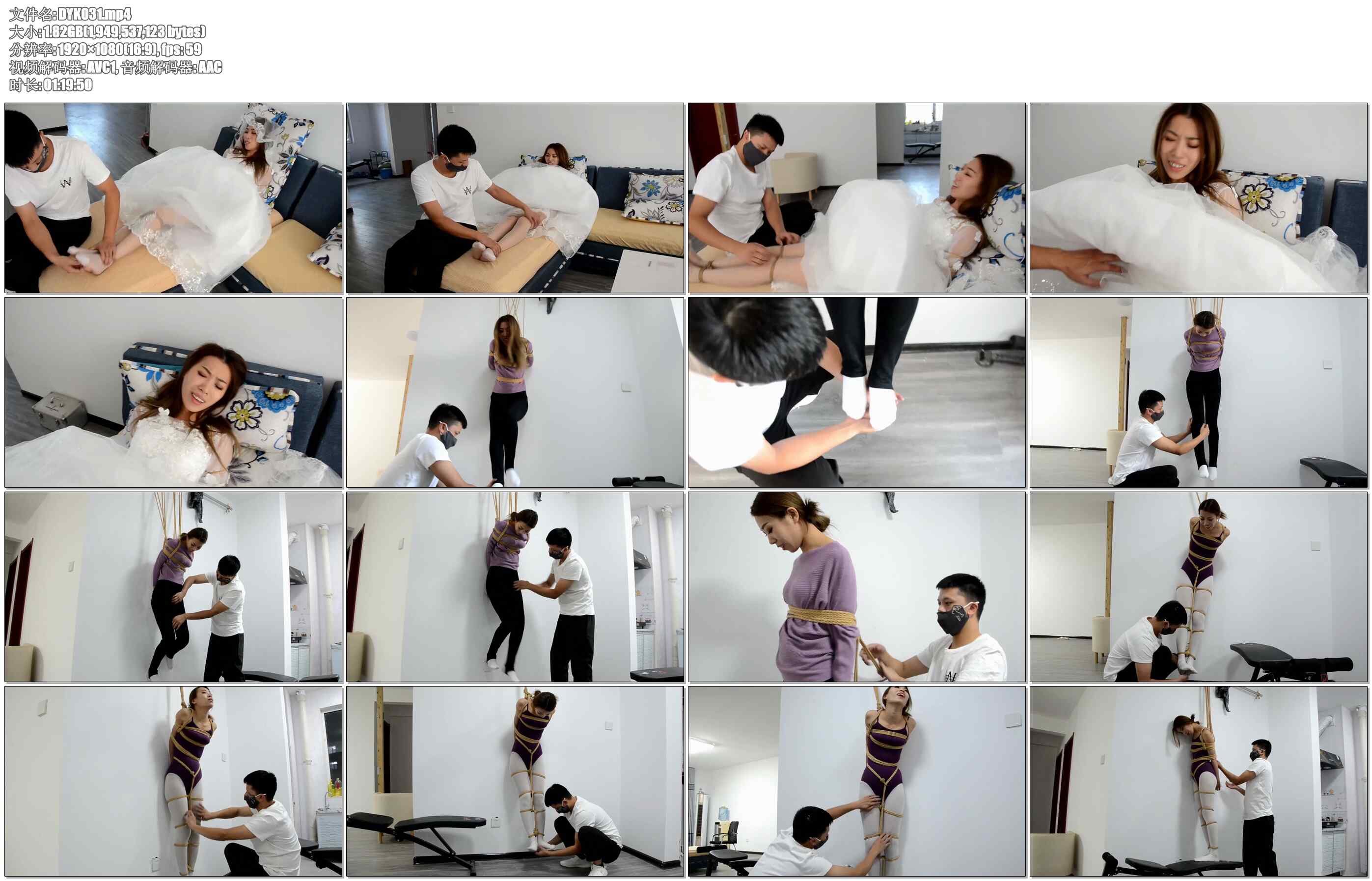 文件名:DYK031.mp4
大小:1.82GB(1,949,537,123 bytes)
分辨率:1920×1080(16:9), fps: 59
视频解码器:AVC1, 音频解码器:AAC
时长:01:19:50